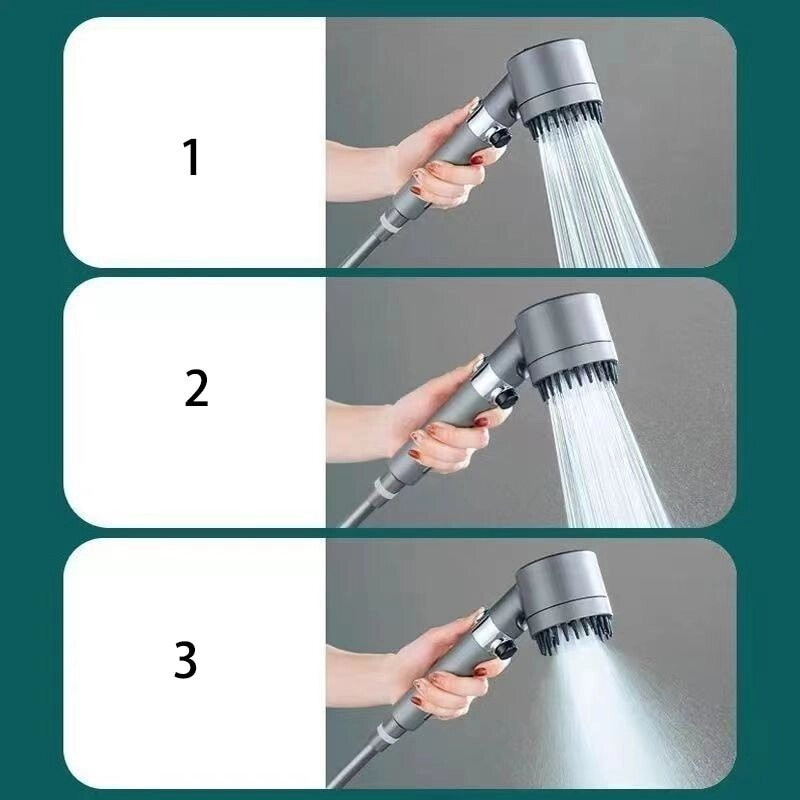 1

2

3