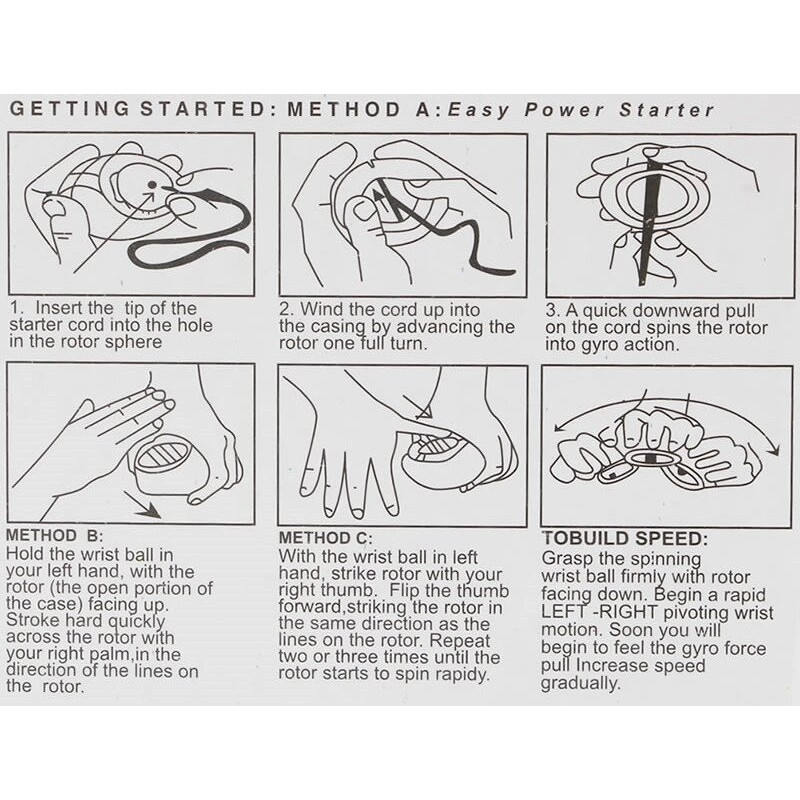 GETTING STARTED: METHOD A: Easy Power Starter

1. Insert the tip of the starter cord into the hole in the rotor sphere

2. Wind the cord up into the casing by advancing the rotor one full turn.

3. A quick downward pull on the cord spins the rotor into gyro action.

METHOD B:
Hold the wrist ball in your left hand, with the rotor (the open portion of the case) facing up. Stroke hard quickly across the rotor with your right palm,in the direction of the lines on the rotor.

METHOD C:
With the wrist ball in left hand, strike rotor with your right thumb. Flip the thumb forward,striking the rotor in the same direction as the lines on the rotor. Repeat two or three times until the rotor starts to spin rapidy.

TOBUILD SPEED:
Grasp the spinning wrist ball firmly with rotor facing down. Begin a rapid LEFT -RIGHT pivoting wrist motion. Soon you will begin to feel the gyro force pull Increase speed gradually.